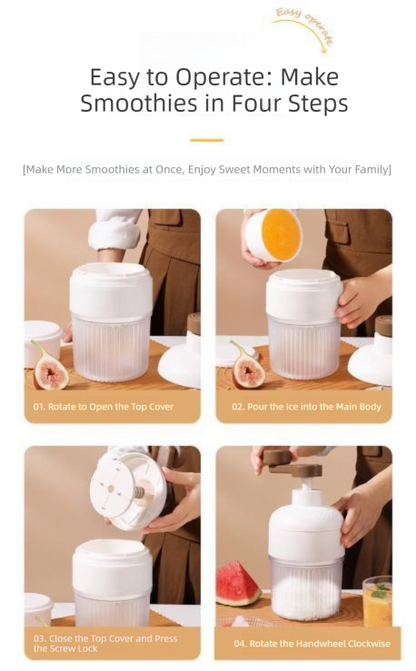 Easy operate

Easy to Operate: Make Smoothies in Four Steps

[Make More Smoothies at Once, Enjoy Sweet Moments with Your Family]

01. Rotate to Open the Top Cover

02. Pour the Ice into the Main Body

03. Close the Top Cover and Press the Screw Lock

04. Rotate the Handwheel Clockwise