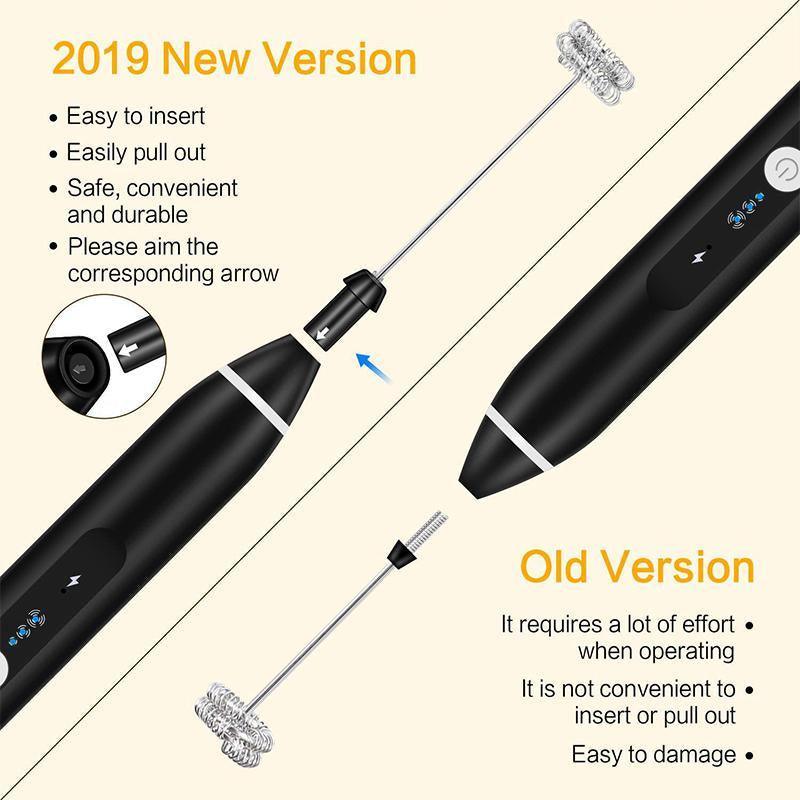 2019 New Version

• Easy to insert
• Easily pull out
• Safe, convenient and durable
• Please aim the corresponding arrow

Old Version

It requires a lot of effort when operating •
It is not convenient to insert or pull out •
Easy to damage •