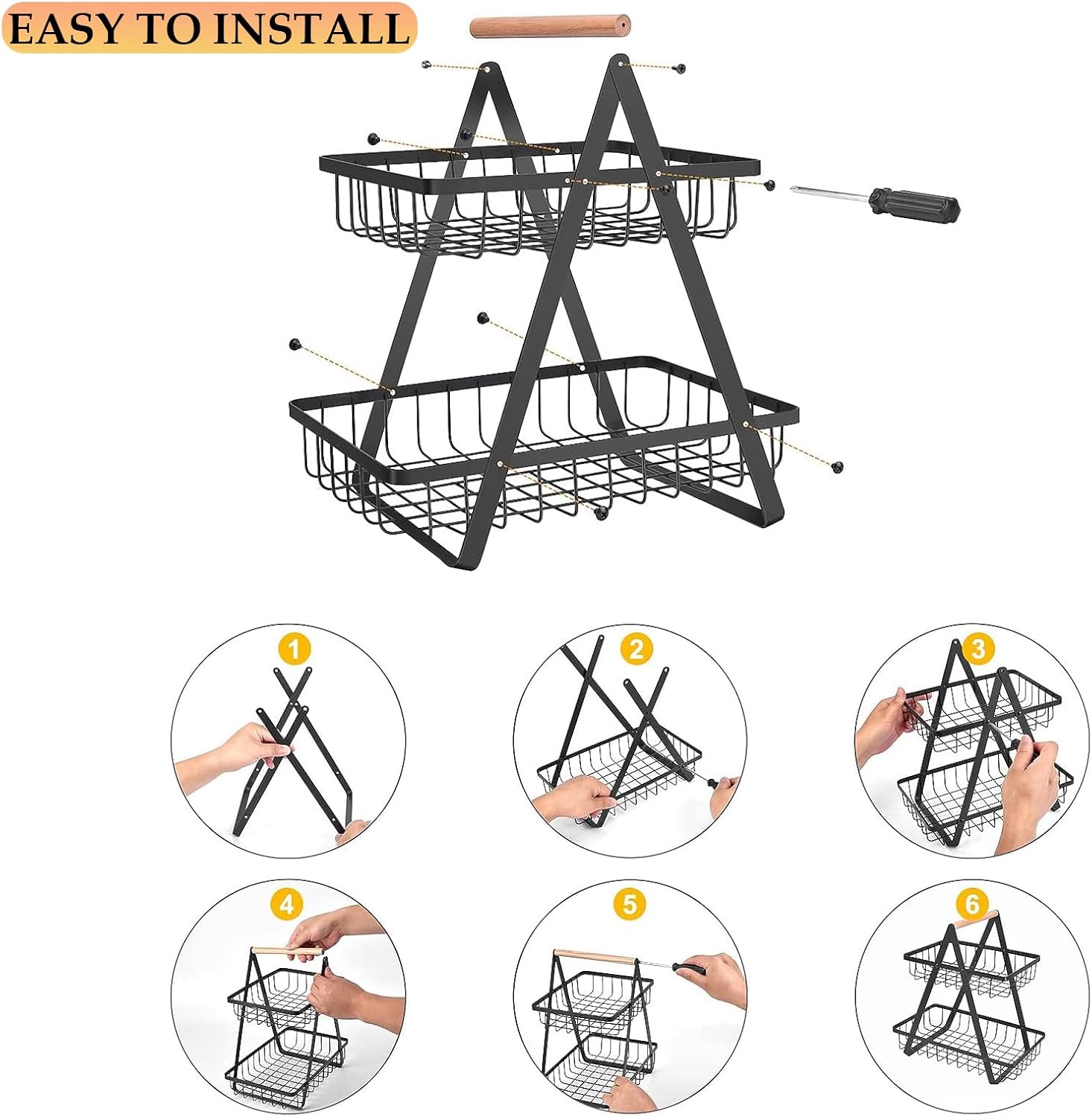 EASY TO INSTALL

1

2

3

4

5

6