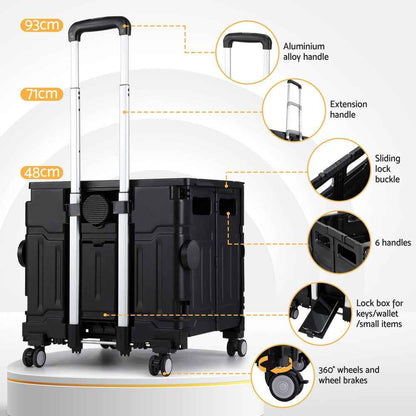 93cm

71cm

48cm

Aluminium alloy handle

Extension handle

Sliding lock buckle

6 handles

Lock box for keys/wallet /small items

360° wheels and wheel brakes